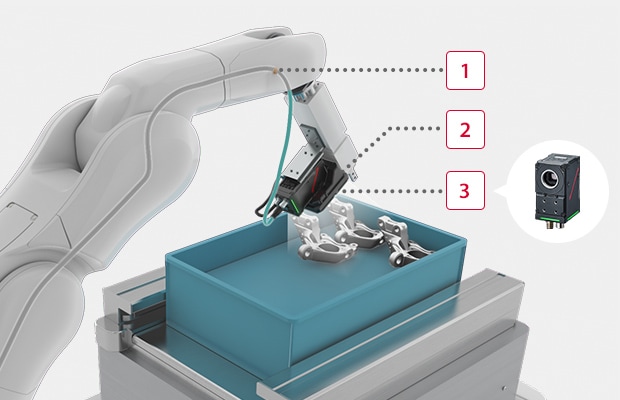 1

2

3